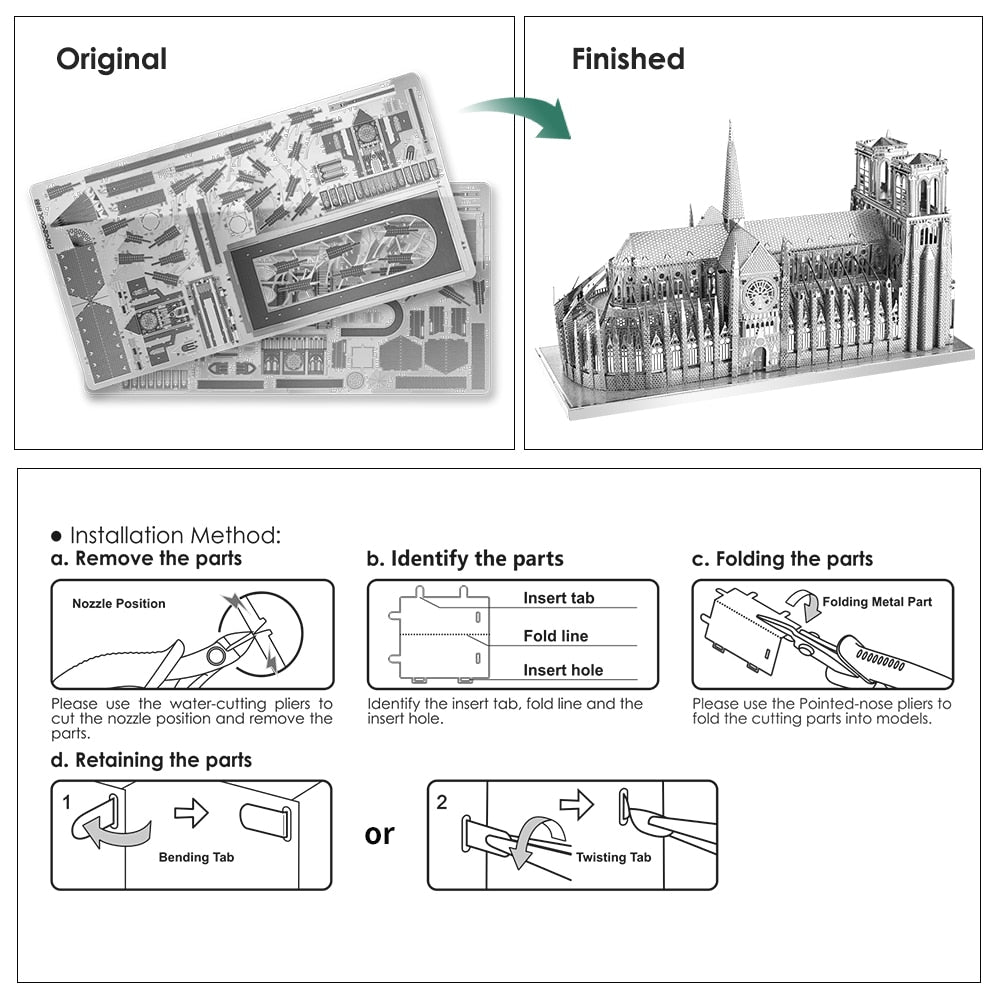 Original

Finished

● Installation Method:

a. Remove the parts

Nozzle Position

Please use the water-cutting pliers to cut the nozzle position and remove the parts.

b. Identify the parts

Insert tab

Fold line

Insert hole

Identify the insert tab, fold line and the insert hole.

c. Folding the parts

Folding Metal Part

Please use the Pointed-nose pliers to fold the cutting parts into models.

d. Retaining the parts

1

Bending Tab

or

2

Twisting Tab