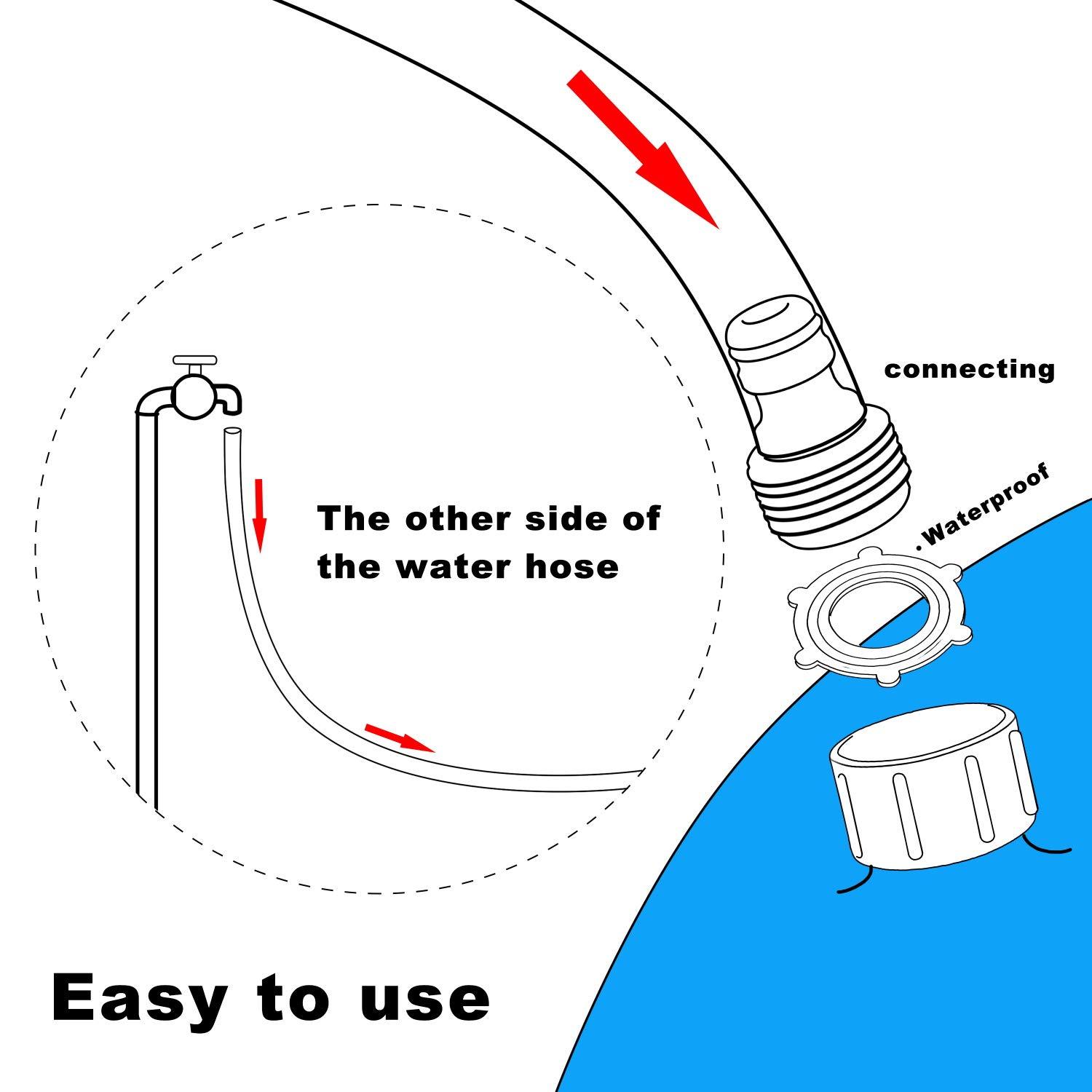 connecting

.Waterproof

The other side of the water hose

Easy to use