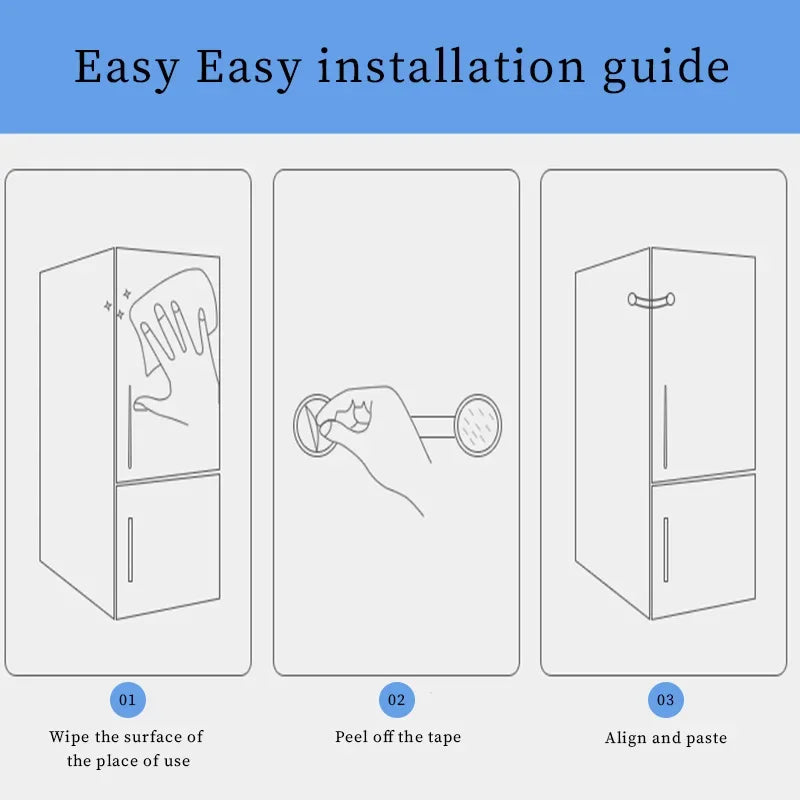 Easy Easy installation guide

01

Wipe the surface of the place of use

02

Peel off the tape

03

Align and paste