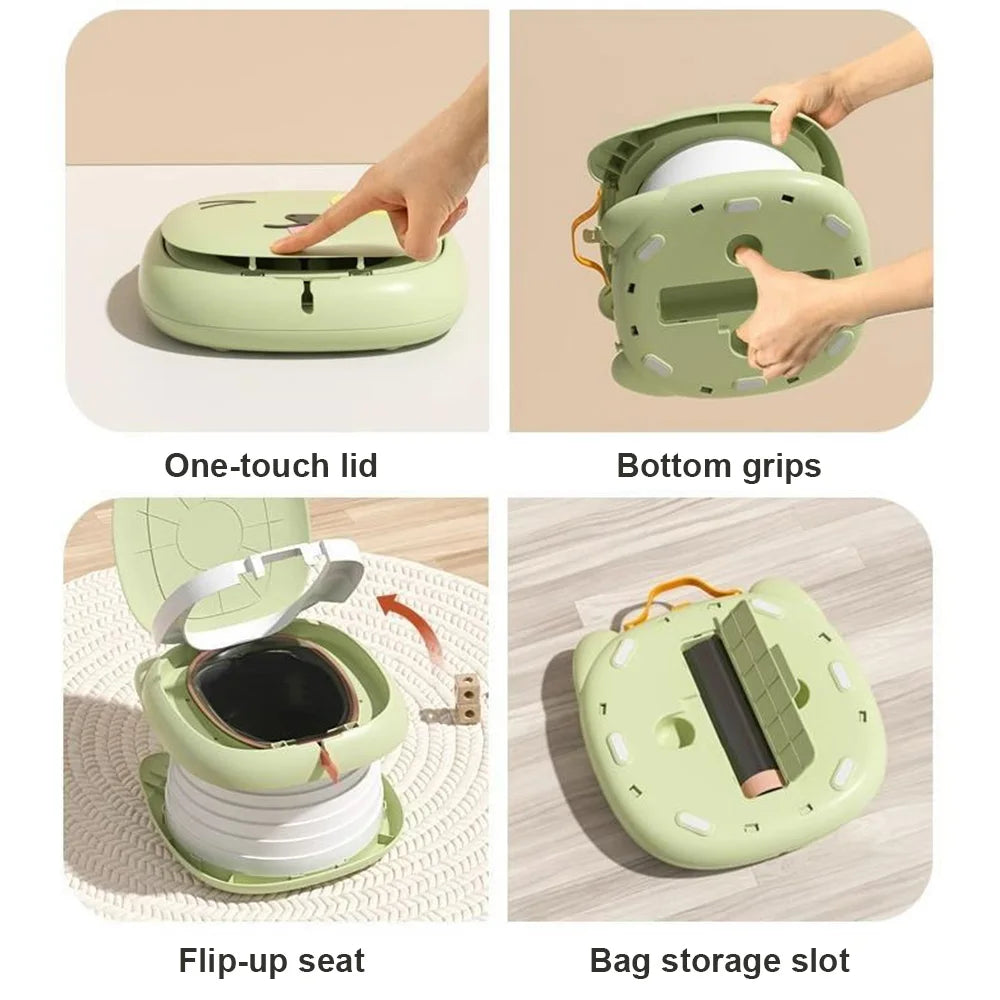 One-touch lid

Bottom grips

Flip-up seat

Bag storage slot