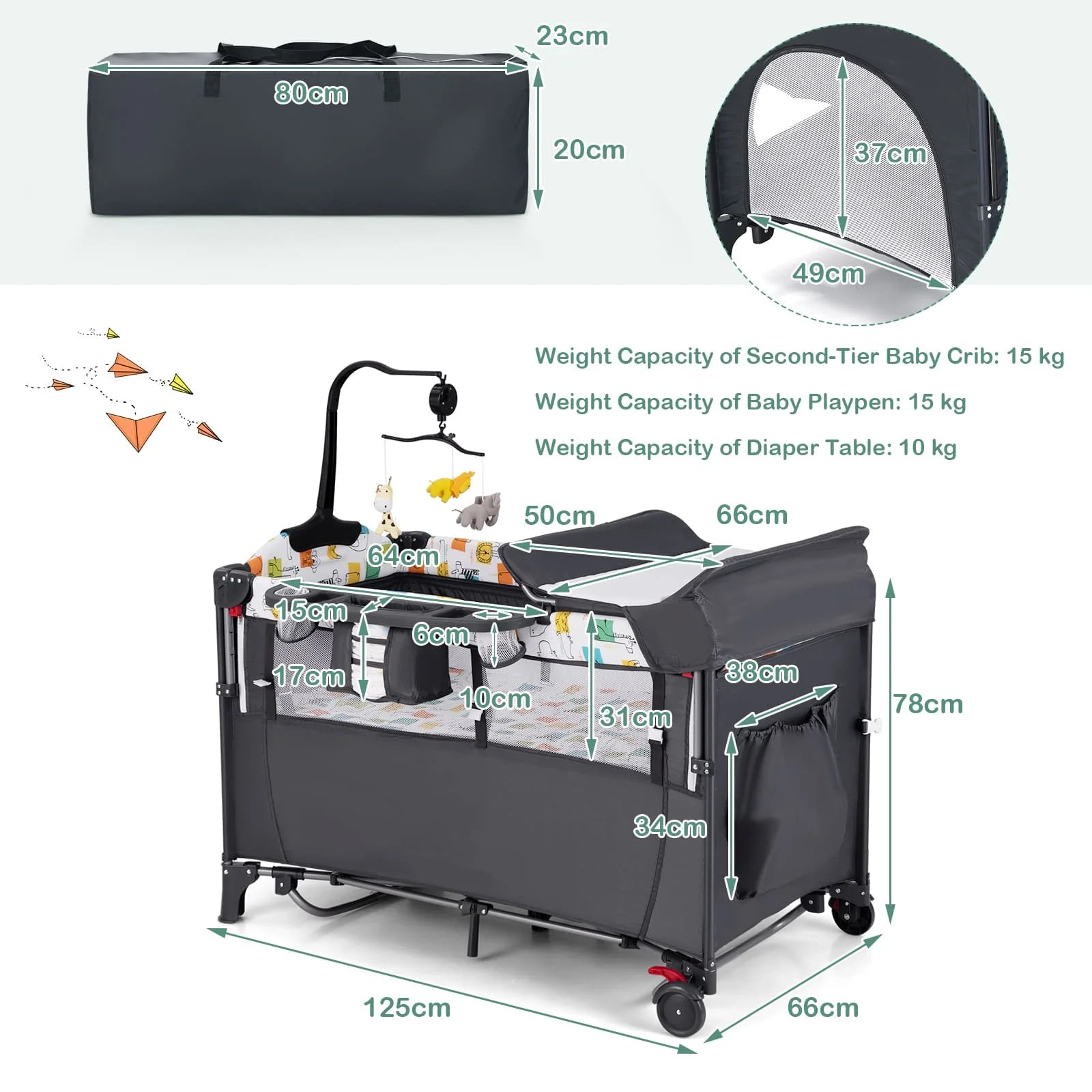 23cm
80cm
20cm
37cm
49cm

Weight Capacity of Second-Tier Baby Crib: 15 kg
Weight Capacity of Baby Playpen: 15 kg
Weight Capacity of Diaper Table: 10 kg

50cm
66cm
64cm
15cm
6cm
17cm
10cm
31cm
38cm
78cm
34cm
125cm
66cm